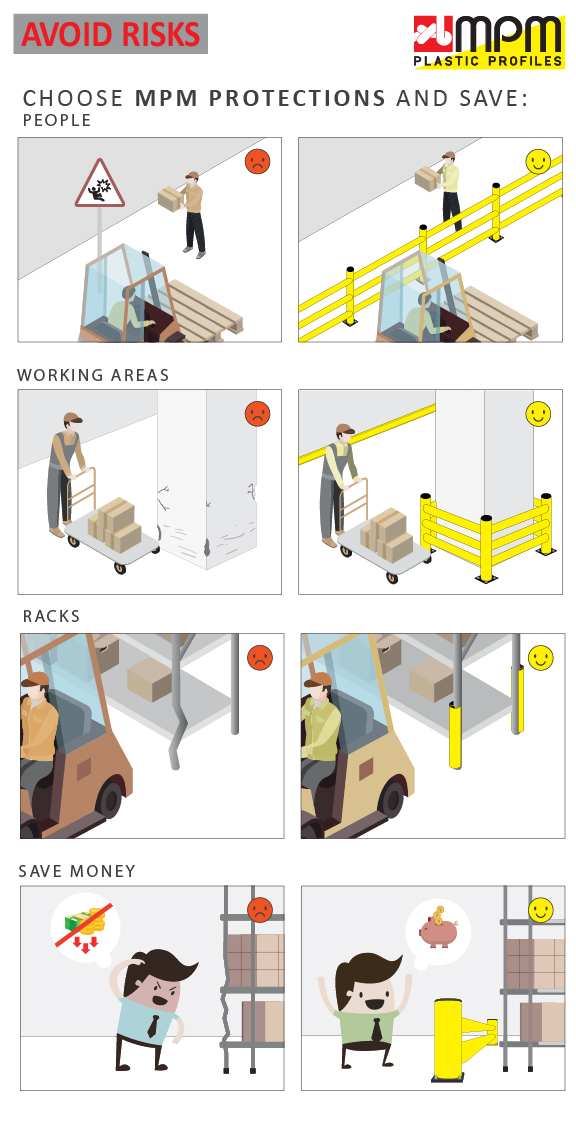 AVOID RISKS

MPM PLASTIC PROFILES

CHOOSE MPM PROTECTIONS AND SAVE:

PEOPLE

WORKING AREAS

RACKS

SAVE MONEY