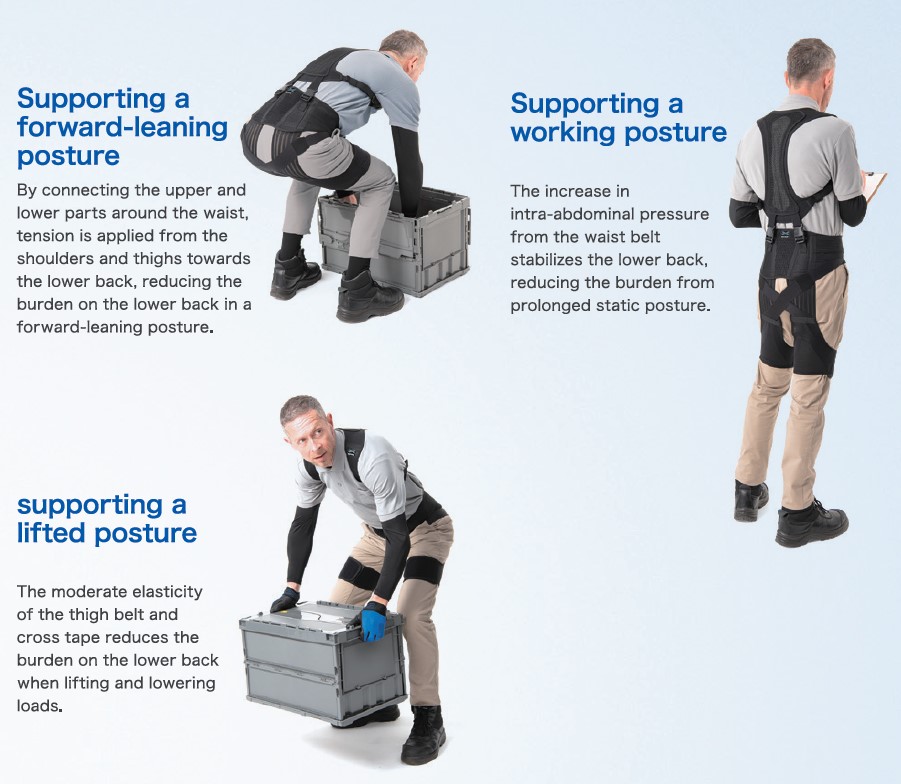 Supporting a forward-leaning posture

By connecting the upper and lower parts around the waist, tension is applied from the shoulders and thighs towards the lower back, reducing the burden on the lower back in a forward-leaning posture.

Supporting a working posture

The increase in intra-abdominal pressure from the waist belt stabilizes the lower back, reducing the burden from prolonged static posture.

supporting a lifted posture

The moderate elasticity of the thigh belt and cross tape reduces the burden on the lower back when lifting and lowering loads.